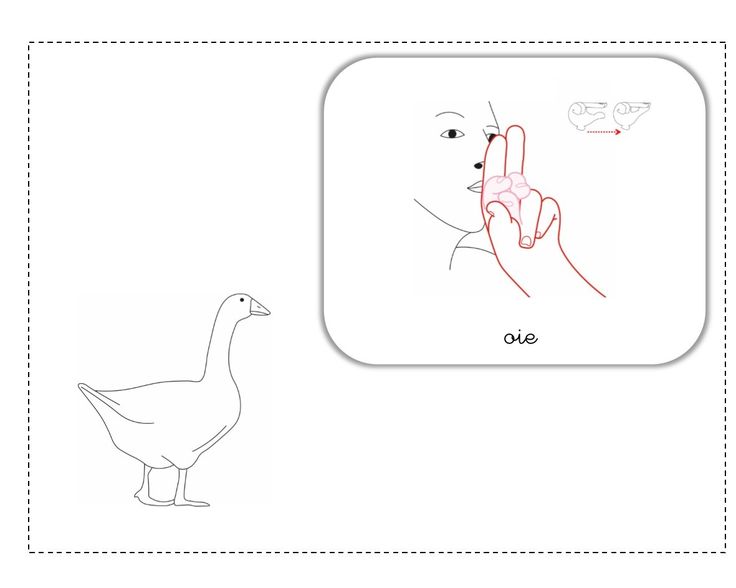 oie