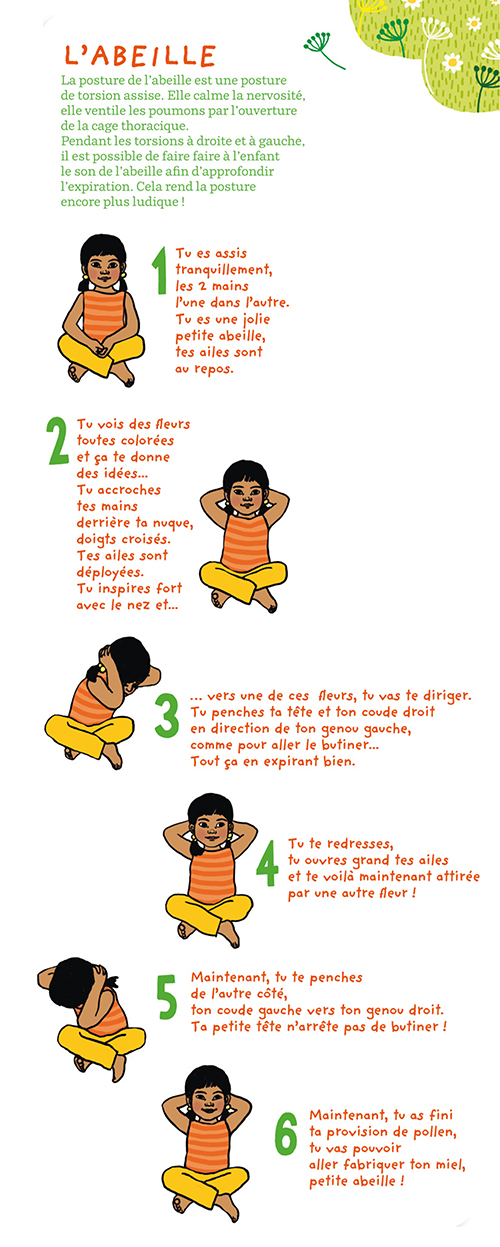 L'ABEILLE

La posture de l'abeille est une posture de torsion assise. Elle calme la nervosité, elle ventile les poumons par l'ouverture de la cage thoracique.
Pendant les torsions à droite et à gauche, il est possible de faire faire à l'enfant le son de l'abeille afin d'approfondir l'expiration. Cela rend la posture encore plus ludique !

1 Tu es assis tranquillement, les 2 mains l'une dans l'autre. Tu es une jolie petite abeille, tes ailes sont au repos.

2 Tu vois des fleurs toutes colorées et ça te donne des idées... Tu accroches tes mains derrière ta nuque, doigts croisés. Tes ailes sont déployées. Tu inspires fort avec le nez et...

3 ... vers une de ces fleurs, tu vas te diriger. Tu penches ta tête et ton coude droit en direction de ton genou gauche, comme pour aller le butiner... Tout ça en expirant bien.

4 Tu te redresses, tu ouvres grand tes ailes et te voilà maintenant attirée par une autre fleur !

5 Maintenant, tu te penches de l'autre côté, ton coude gauche vers ton genou droit. Ta petite tête n'arrête pas de butiner !

6 Maintenant, tu as fini ta provision de pollen, tu vas pouvoir aller fabriquer ton miel, petite abeille !