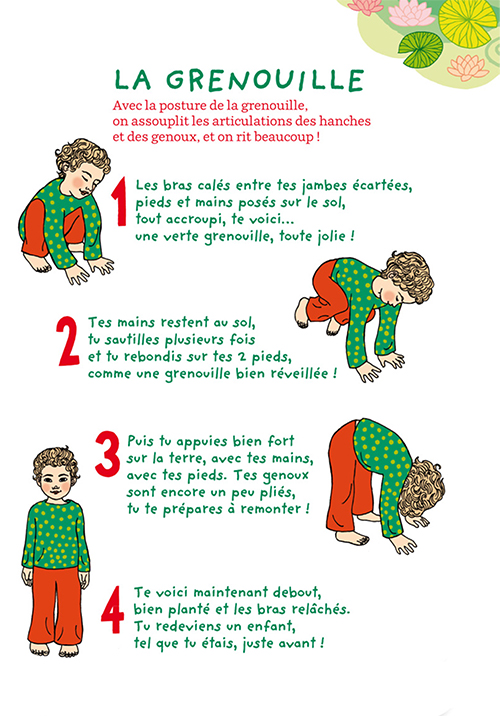 LA GRENOUILLE

Avec la posture de la grenouille, on assouplit les articulations des hanches et des genoux, et on rit beaucoup !

1 Les bras calés entre tes jambes écartées, pieds et mains posés sur le sol, tout accroupi, te voici... une verte grenouille, toute jolie !

2 Tes mains restent au sol, tu sautilles plusieurs fois et tu rebondis sur tes 2 pieds, comme une grenouille bien réveillée !

3 Puis tu appuies bien fort sur la terre, avec tes mains, avec tes pieds. Tes genoux sont encore un peu pliés, tu te prépares à remonter !

4 Te voici maintenant debout, bien planté et les bras relâchés. Tu redeviens un enfant, tel que tu étais, juste avant !