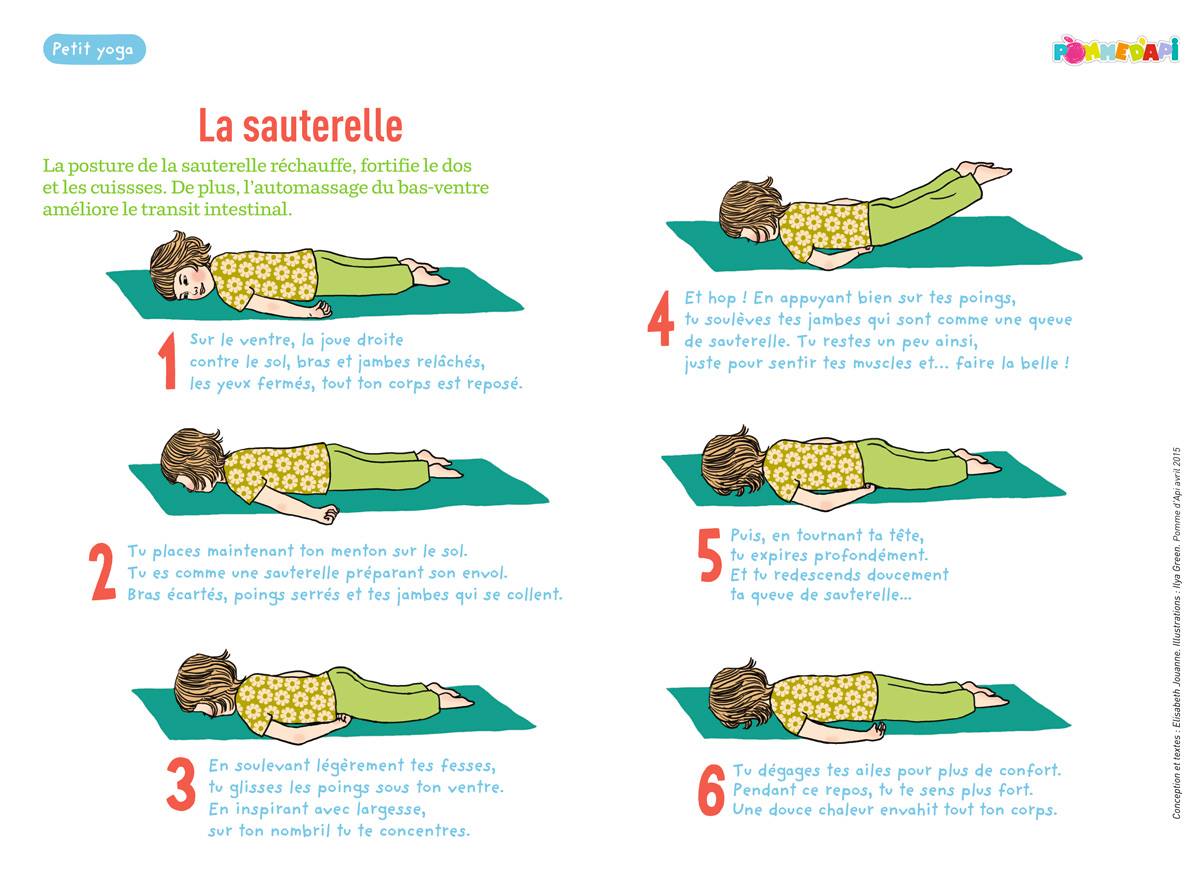 Petit yoga

POMME D'API

La sauterelle

La posture de la sauterelle réchauffe, fortifie le dos et les cuissses. De plus, l'automassage du bas-ventre améliore le transit intestinal.

1 Sur le ventre, la joue droite contre le sol, bras et jambes relâchés, les yeux fermés, tout ton corps est reposé.

2 Tu places maintenant ton menton sur le sol. Tu es comme une sauterelle préparant son envol. Bras écartés, poings serrés et tes jambes qui se collent.

3 En soulevant légèrement tes fesses, tu glisses les poings sous ton ventre. En inspirant avec largesse, sur ton nombril tu te concentres.

4 Et hop ! En appuyant bien sur tes poings, tu soulèves tes jambes qui sont comme une queue de sauterelle. Tu restes un peu ainsi, juste pour sentir tes muscles et... faire la belle !

5 Puis, en tournant ta tête, tu expires profondément. Et tu redescends doucement ta queue de sauterelle...

6 Tu dégages tes ailes pour plus de confort. Pendant ce repos, tu te sens plus fort. Une douce chaleur envahit tout ton corps.

Conception et textes : Elisabeth Jouanne. Illustrations : Ilya Green. Pomme d'Api avril 2015