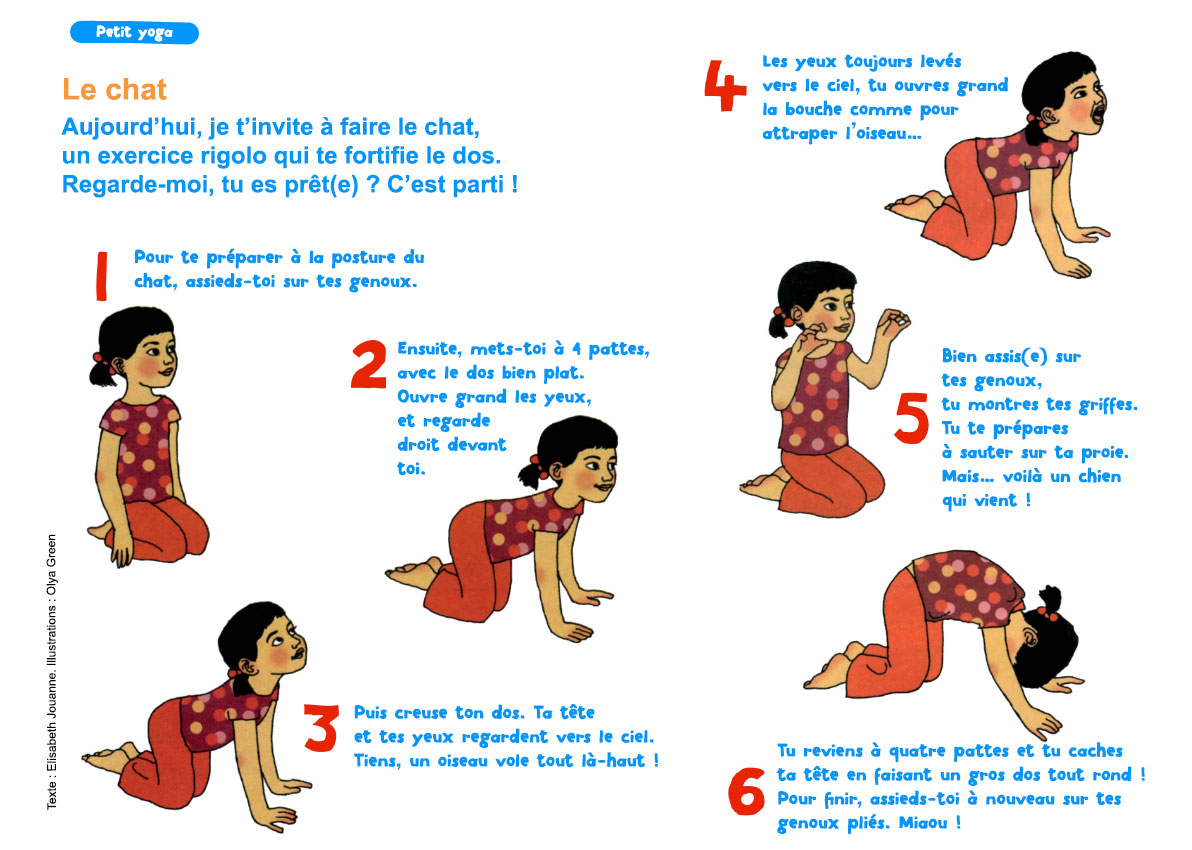 Petit yoga

Le chat

Aujourd'hui, je t'invite à faire le chat, un exercice rigolo qui te fortifie le dos. Regarde-moi, tu es prêt(e) ? C'est parti !

1 Pour te préparer à la posture du chat, assieds-toi sur tes genoux.

2 Ensuite, mets-toi à 4 pattes, avec le dos bien plat. Ouvre grand les yeux, et regarde droit devant toi.

3 Puis creuse ton dos. Ta tête et tes yeux regardent vers le ciel. Tiens, un oiseau vole tout là-haut !

4 Les yeux toujours levés vers le ciel, tu ouvres grand la bouche comme pour attraper l'oiseau...

5 Bien assis(e) sur tes genoux, tu montres tes griffes. Tu te prépares à sauter sur ta proie. Mais... voilà un chien qui vient !

6 Tu reviens à quatre pattes et tu caches ta tête en faisant un gros dos tout rond ! Pour finir, assieds-toi à nouveau sur tes genoux pliés. Miaou !

Texte : Elisabeth Jouanne. Illustrations : Olya Green