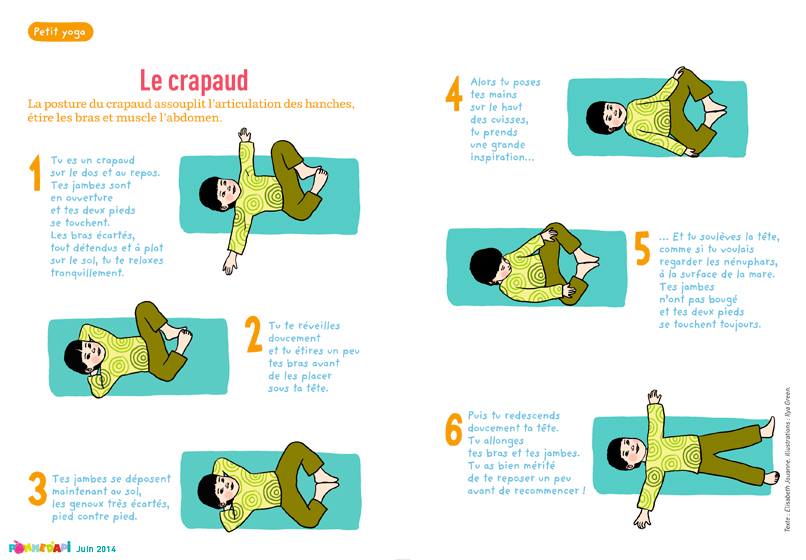 Petit yoga

Le crapaud

La posture du crapaud assouplit l'articulation des hanches, étire les bras et muscle l'abdomen.

1 Tu es un crapaud sur le dos et au repos. Tes jambes sont en ouverture et tes deux pieds se touchent. Les bras écartés, tout détendus et à plat sur le sol, tu te relaxes tranquillement.

2 Tu te réveilles doucement et tu étires un peu tes bras avant de les placer sous ta tête.

3 Tes jambes se déposent maintenant au sol, les genoux très écartés, pied contre pied.

4 Alors tu poses tes mains sur le haut des cuisses, tu prends une grande inspiration...

5 ... Et tu soulèves la tête, comme si tu voulais regarder les nénuphars, à la surface de la mare. Tes jambes n'ont pas bougé et tes deux pieds se touchent toujours.

6 Puis tu redescends doucement ta tête. Tu allonges tes bras et tes jambes. Tu as bien mérité de te reposer un peu avant de recommencer !

Texte : Élisabeth Jouanne. Illustrations : Ilya Green.

POMME D'API Juin 2014