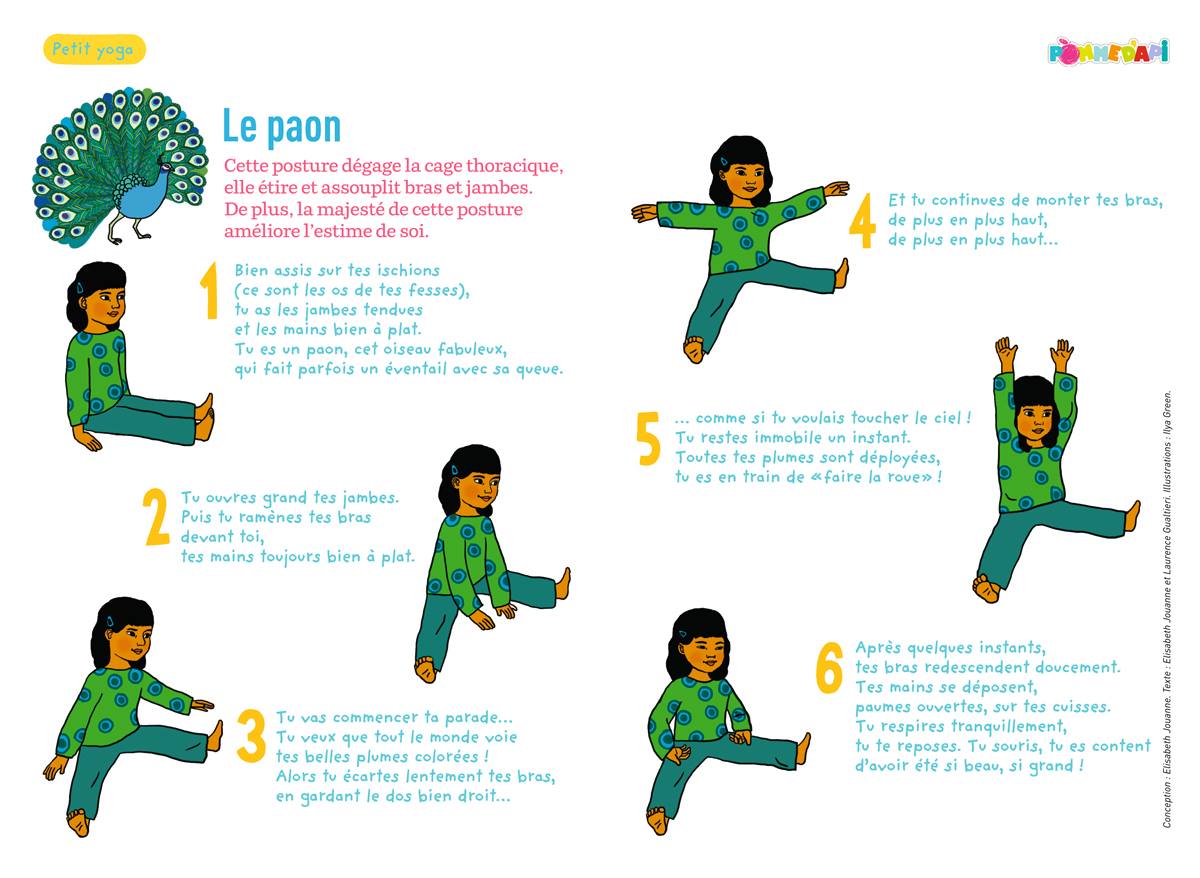 Petit yoga

POMME D'API

Le paon

Cette posture dégage la cage thoracique, elle étire et assouplit bras et jambes. De plus, la majesté de cette posture améliore l'estime de soi.

1 Bien assis sur tes ischions (ce sont les os de tes fesses), tu as les jambes tendues et les mains bien à plat. Tu es un paon, cet oiseau fabuleux, qui fait parfois un éventail avec sa queue.

2 Tu ouvres grand tes jambes. Puis tu ramènes tes bras devant toi, tes mains toujours bien à plat.

3 Tu vas commencer ta parade… Tu veux que tout le monde voie tes belles plumes colorées ! Alors tu écartes lentement tes bras, en gardant le dos bien droit…

4 Et tu continues de monter tes bras, de plus en plus haut, de plus en plus haut…

5 … comme si tu voulais toucher le ciel ! Tu restes immobile un instant. Toutes tes plumes sont déployées, tu es en train de «faire la roue» !

6 Après quelques instants, tes bras redescendent doucement. Tes mains se déposent, paumes ouvertes, sur tes cuisses. Tu respires tranquillement, tu te reposes. Tu souris, tu es content d'avoir été si beau, si grand !

Conception : Elisabeth Jouanne. Texte : Elisabeth Jouanne et Laurence Gualtieri. Illustrations : Ilya Green.