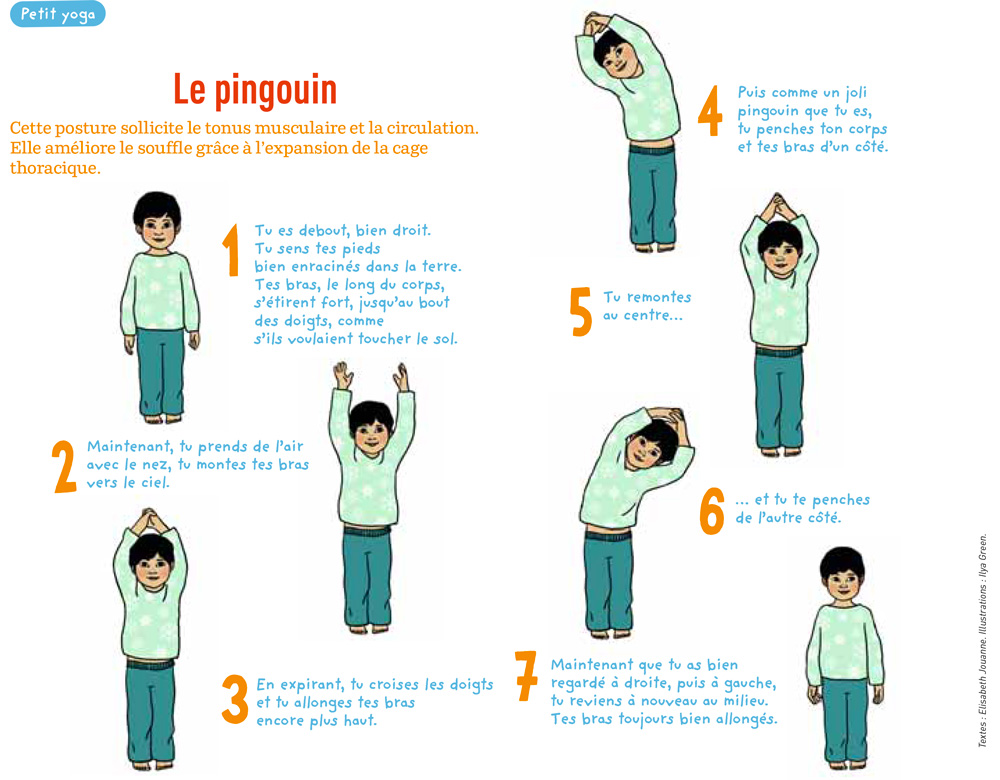 Petit yoga

Le pingouin

Cette posture sollicite le tonus musculaire et la circulation. Elle améliore le souffle grâce à l'expansion de la cage thoracique.

1 Tu es debout, bien droit. Tu sens tes pieds bien enracinés dans la terre. Tes bras, le long du corps, s'étirent fort, jusqu'au bout des doigts, comme s'ils voulaient toucher le sol.

2 Maintenant, tu prends de l'air avec le nez, tu montes tes bras vers le ciel.

3 En expirant, tu croises les doigts et tu allonges tes bras encore plus haut.

4 Puis comme un joli pingouin que tu es, tu penches ton corps et tes bras d'un côté.

5 Tu remontes au centre...

6 ... et tu te penches de l'autre côté.

7 Maintenant que tu as bien regardé à droite, puis à gauche, tu reviens à nouveau au milieu. Tes bras toujours bien allongés.

Textes : Élisabeth Jouanne. Illustrations : Ilya Green.