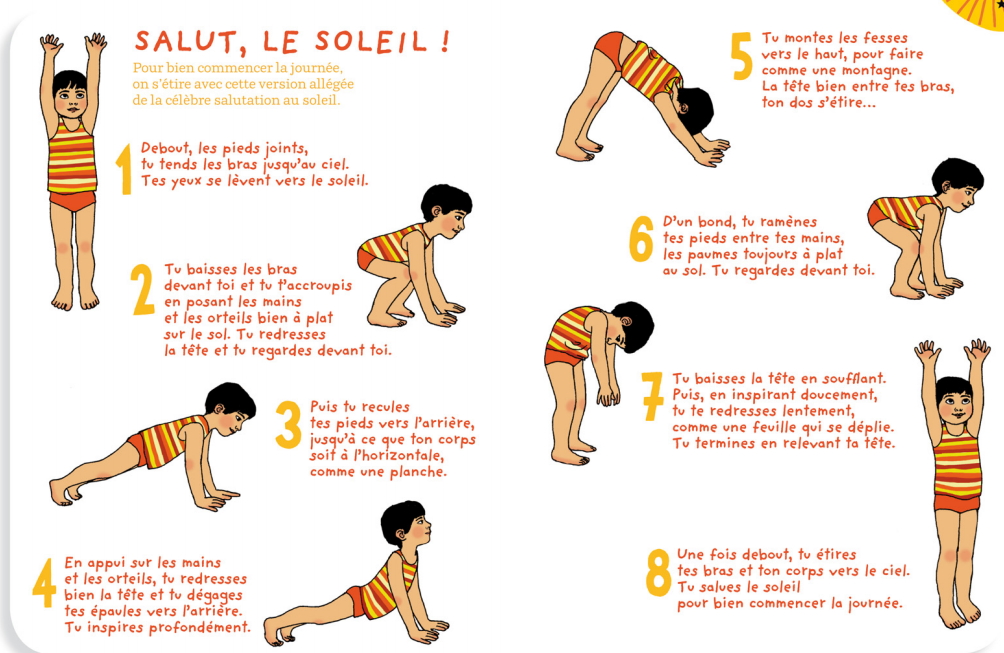 SALUT, LE SOLEIL !

Pour bien commencer la journée, on s'étire avec cette version allégée de la célèbre salutation au soleil.

1 Debout, les pieds joints, tu tends les bras jusqu'au ciel. Tes yeux se lèvent vers le soleil.

2 Tu baisses les bras devant toi et tu t'accroupis en posant les mains et les orteils bien à plat sur le sol. Tu redresses la tête et tu regardes devant toi.

3 Puis tu recules tes pieds vers l'arrière, jusqu'à ce que ton corps soit à l'horizontale, comme une planche.

4 En appui sur les mains et les orteils, tu redresses bien la tête et tu dégages tes épaules vers l'arrière. Tu inspires profondément.

5 Tu montes les fesses vers le haut, pour faire comme une montagne. La tête bien entre tes bras, ton dos s'étire...

6 D'un bond, tu ramènes tes pieds entre tes mains, les paumes toujours à plat au sol. Tu regardes devant toi.

7 Tu baisses la tête en soufflant. Puis, en inspirant doucement, tu te redresses lentement, comme une feuille qui se déplie. Tu termines en relevant ta tête.

8 Une fois debout, tu étires tes bras et ton corps vers le ciel. Tu salues le soleil pour bien commencer la journée.