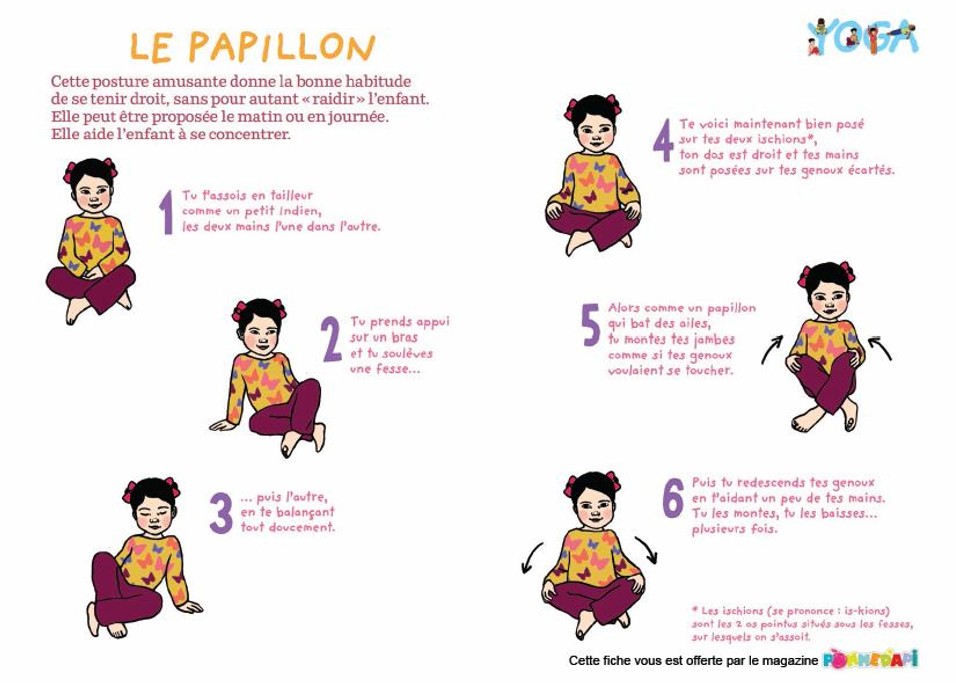 LE PAPILLON

YOGA

Cette posture amusante donne la bonne habitude de se tenir droit, sans pour autant « raidir » l'enfant. Elle peut être proposée le matin ou en journée. Elle aide l'enfant à se concentrer.

1 Tu t'assois en tailleur comme un petit Indien, les deux mains l'une dans l'autre.

2 Tu prends appui sur un bras et tu soulèves une fesse...

3 ... puis l'autre, en te balançant tout doucement.

4 Te voici maintenant bien posé sur tes deux ischions*, ton dos est droit et tes mains sont posées sur tes genoux écartés.

5 Alors comme un papillon qui bat des ailes, tu montes tes jambes comme si tes genoux voulaient se toucher.

6 Puis tu redescends tes genoux en t'aidant un peu de tes mains. Tu les montes, tu les baisses... plusieurs fois.

* Les ischions (se prononce : is-kions) sont les 2 os pointus situés sous les fesses, sur lesquels on s'assoit.

Cette fiche vous est offerte par le magazine POMME D'API