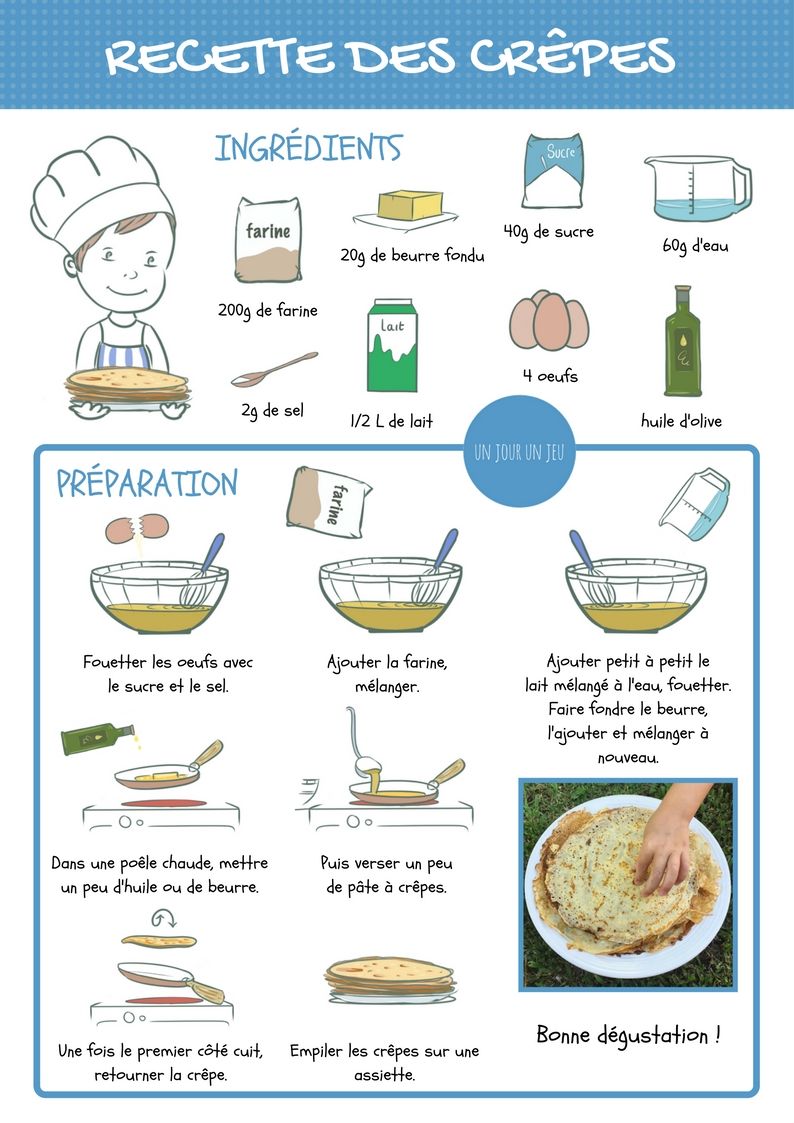 RECETTE DES CRÊPES

INGRÉDIENTS

farine

200g de farine

20g de beurre fondu

Sucre

40g de sucre

60g d'eau

2g de sel

Lait

1/2 L de lait

4 oeufs

huile d'olive

UN JOUR UN JEU

PRÉPARATION

farine

Fouetter les oeufs avec le sucre et le sel.

Ajouter la farine, mélanger.

Ajouter petit à petit le lait mélangé à l'eau, fouetter. Faire fondre le beurre, l'ajouter et mélanger à nouveau.

Dans une poêle chaude, mettre un peu d'huile ou de beurre.

Puis verser un peu de pâte à crêpes.

Une fois le premier côté cuit, retourner la crêpe.

Empiler les crêpes sur une assiette.

Bonne dégustation !