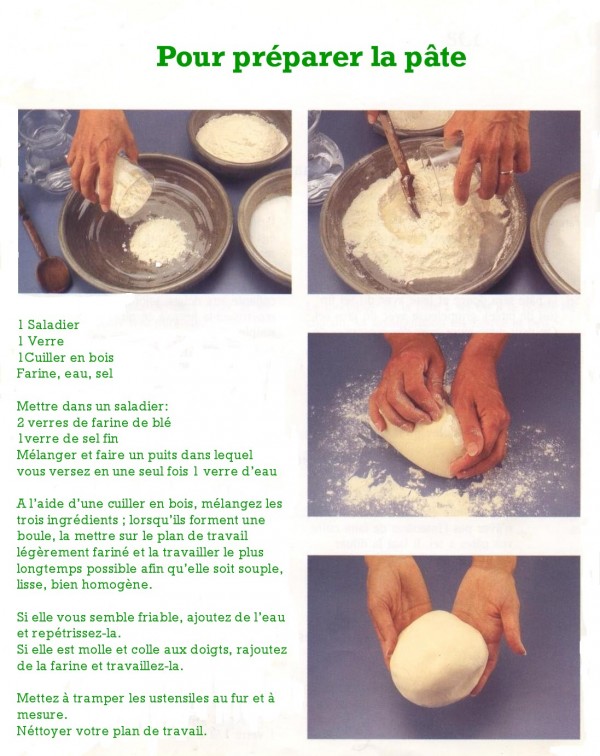 Pour préparer la pâte

1 Saladier
1 Verre
1Cuiller en bois
Farine, eau, sel

Mettre dans un saladier:
2 verres de farine de blé
1verre de sel fin
Mélanger et faire un puits dans lequel vous versez en une seul fois 1 verre d'eau

A l'aide d'une cuiller en bois, mélangez les trois ingrédients ; lorsqu'ils forment une boule, la mettre sur le plan de travail légèrement fariné et la travailler le plus longtemps possible afin qu'elle soit souple, lisse, bien homogène.

Si elle vous semble friable, ajoutez de l'eau et repétrissez-la.
Si elle est molle et colle aux doigts, rajoutez de la farine et travaillez-la.

Mettez à tramper les ustensiles au fur et à mesure.
Néttoyer votre plan de travail.