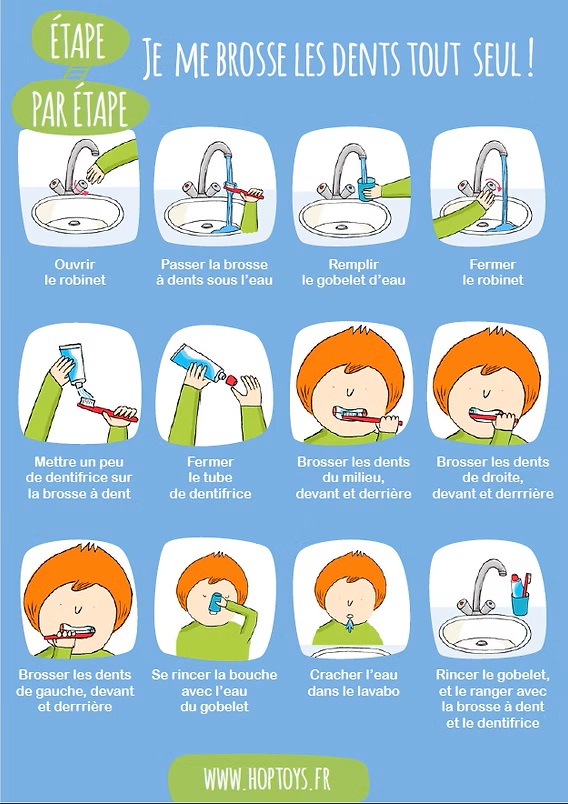 ÉTAPE PAR ÉTAPE

JE ME BROSSE LES DENTS TOUT SEUL !

Ouvrir le robinet

Passer la brosse à dents sous l'eau

Remplir le gobelet d'eau

Fermer le robinet

Mettre un peu de dentifrice sur la brosse à dent

Fermer le tube de dentifrice

Brosser les dents du milieu, devant et derrière

Brosser les dents de droite, devant et derrrière

Brosser les dents de gauche, devant et derrrière

Se rincer la bouche avec l'eau du gobelet

Cracher l'eau dans le lavabo

Rincer le gobelet, et le ranger avec la brosse à dent et le dentifrice

WWW.HOPTOYS.FR