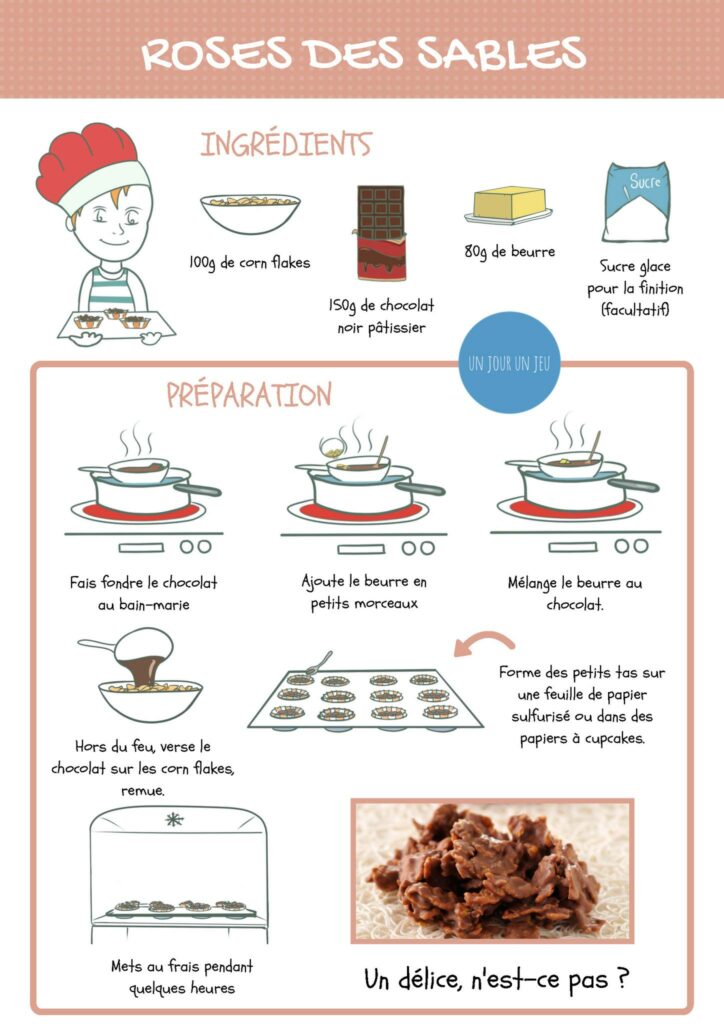 ROSES DES SABLES

INGRÉDIENTS

100g de corn flakes

150g de chocolat noir pâtissier

80g de beurre

Sucre

Sucre glace pour la finition (facultatif)

UN JOUR UN JEU

PRÉPARATION

Fais fondre le chocolat au bain-marie

Ajoute le beurre en petits morceaux

Mélange le beurre au chocolat.

Hors du feu, verse le chocolat sur les corn flakes, remue.

Forme des petits tas sur une feuille de papier sulfurisé ou dans des papiers à cupcakes.

Mets au frais pendant quelques heures

Un délice, n'est-ce pas ?