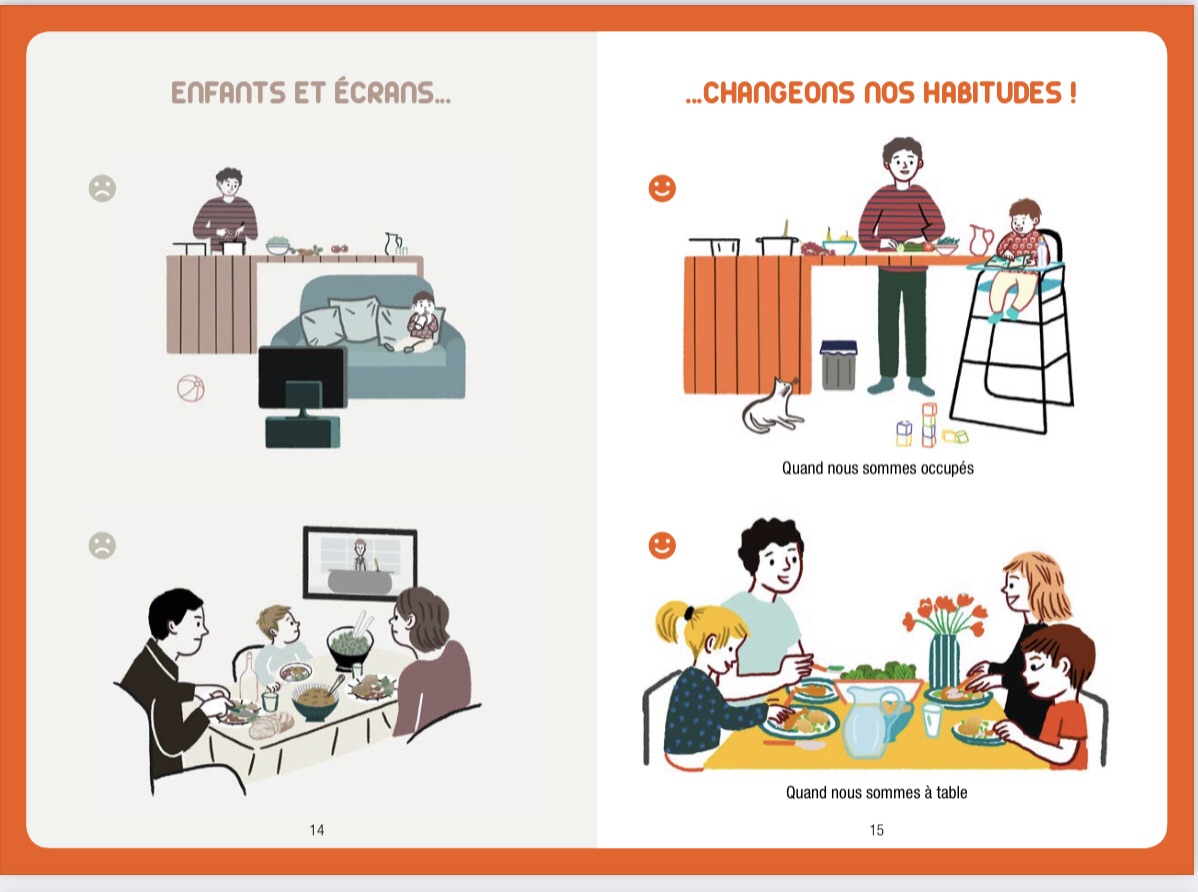 ENFANTS ET ÉCRANS...

14

...CHANGEONS NOS HABITUDES !

Quand nous sommes occupés

Quand nous sommes à table

15